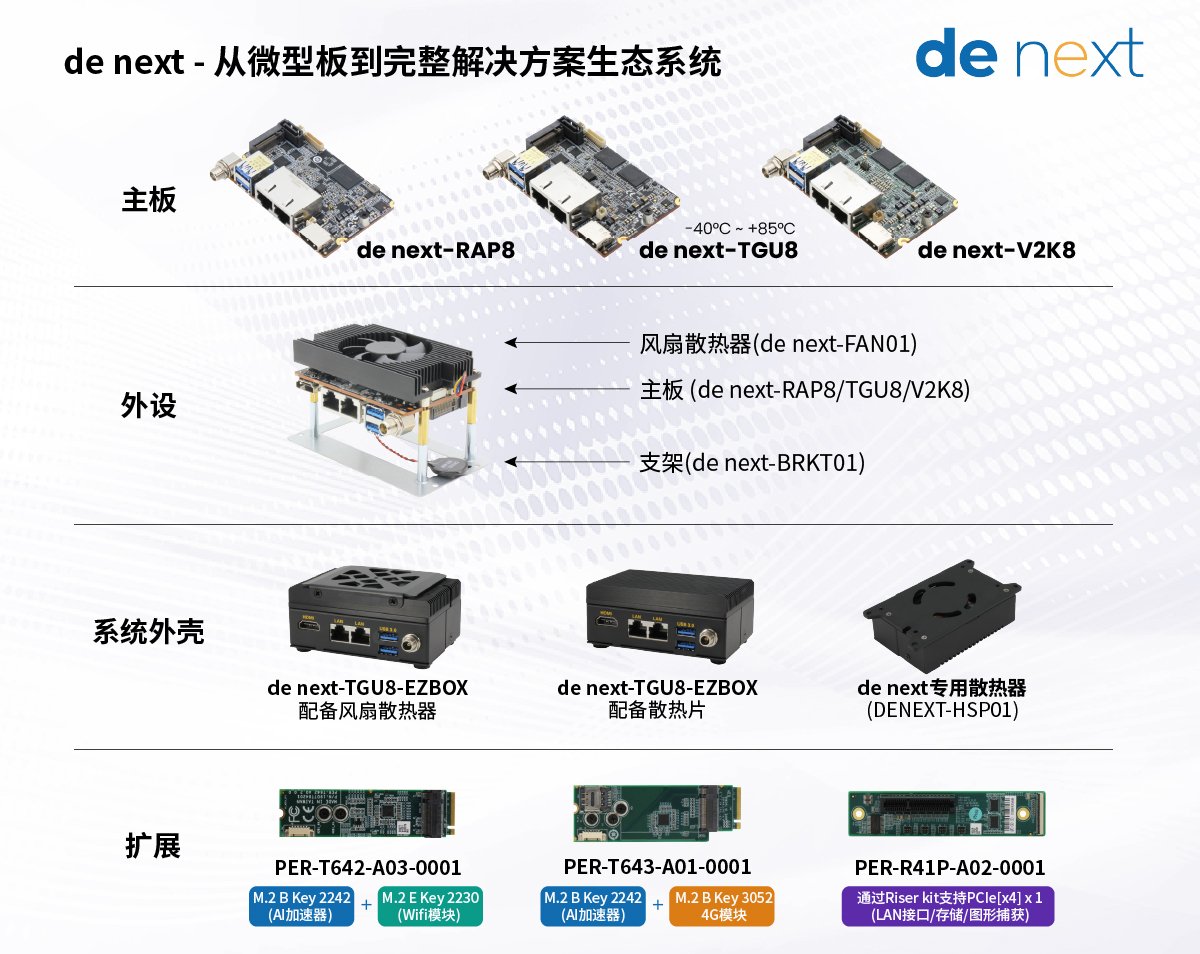 de next - 从微型板到完整解决方案生态系统

de next

主板

de next-RAP8

-40ºC ~ +85ºC
de next-TGU8

de next-V2K8

外设

风扇散热器(de next-FAN01)

主板 (de next-RAP8/TGU8/V2K8)

支架(de next-BRKT01)

系统外壳

de next-TGU8-EZBOX
配备风扇散热器

de next-TGU8-EZBOX
配备散热片

de next专用散热器
(DENEXT-HSP01)

扩展

PER-T642-A03-0001
M.2 B Key 2242 (AI加速器) + M.2 E Key 2230 (Wifi模块)

PER-T643-A01-0001
M.2 B Key 2242 (AI加速器) + M.2 B Key 3052 4G模块

PER-R41P-A02-0001
通过Riser kit支持PCIe[x4] x 1 (LAN接口/存储/图形捕获)